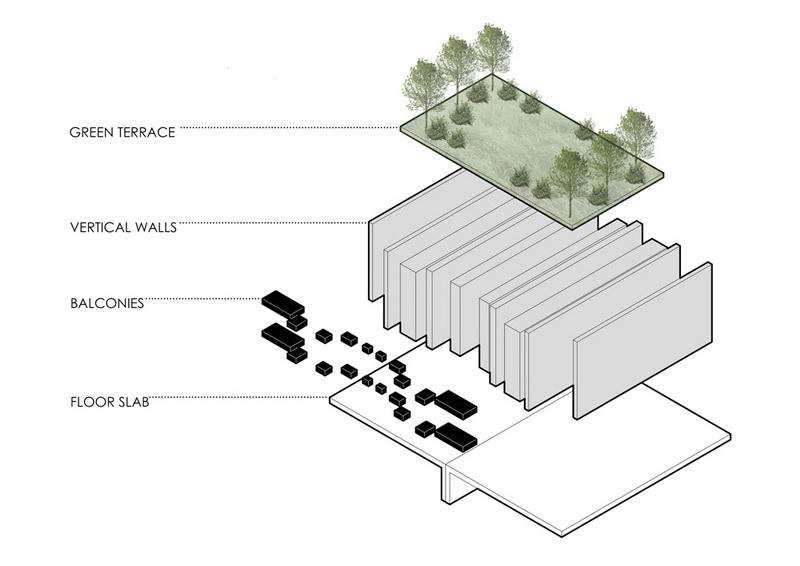 GREEN TERRACE

VERTICAL WALLS

BALCONIES

FLOOR SLAB